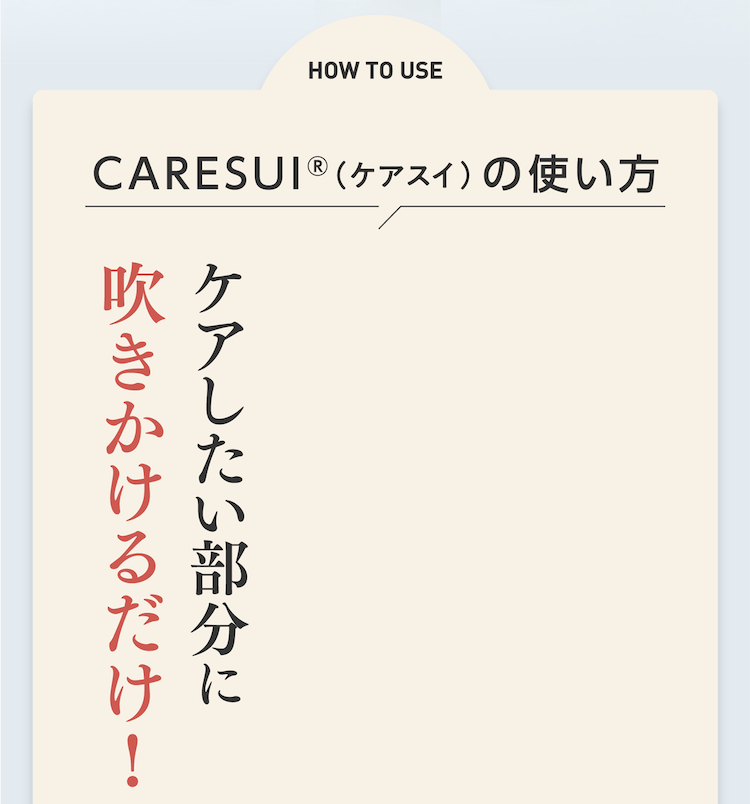 HOW TO USE

CARESUI®（ケアスイ）の使い方

ケアしたい部分に

吹きかけるだけ！